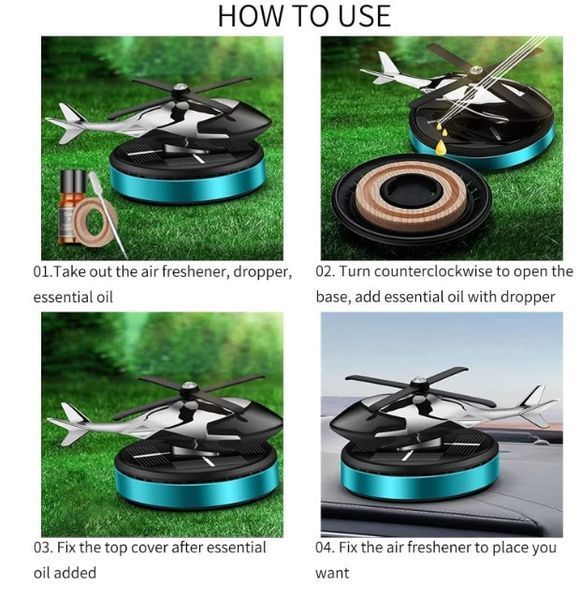 HOW TO USE

01.Take out the air freshener, dropper, essential oil

02. Turn counterclockwise to open the base, add essential oil with dropper

03. Fix the top cover after essential oil added

04. Fix the air freshener to place you want